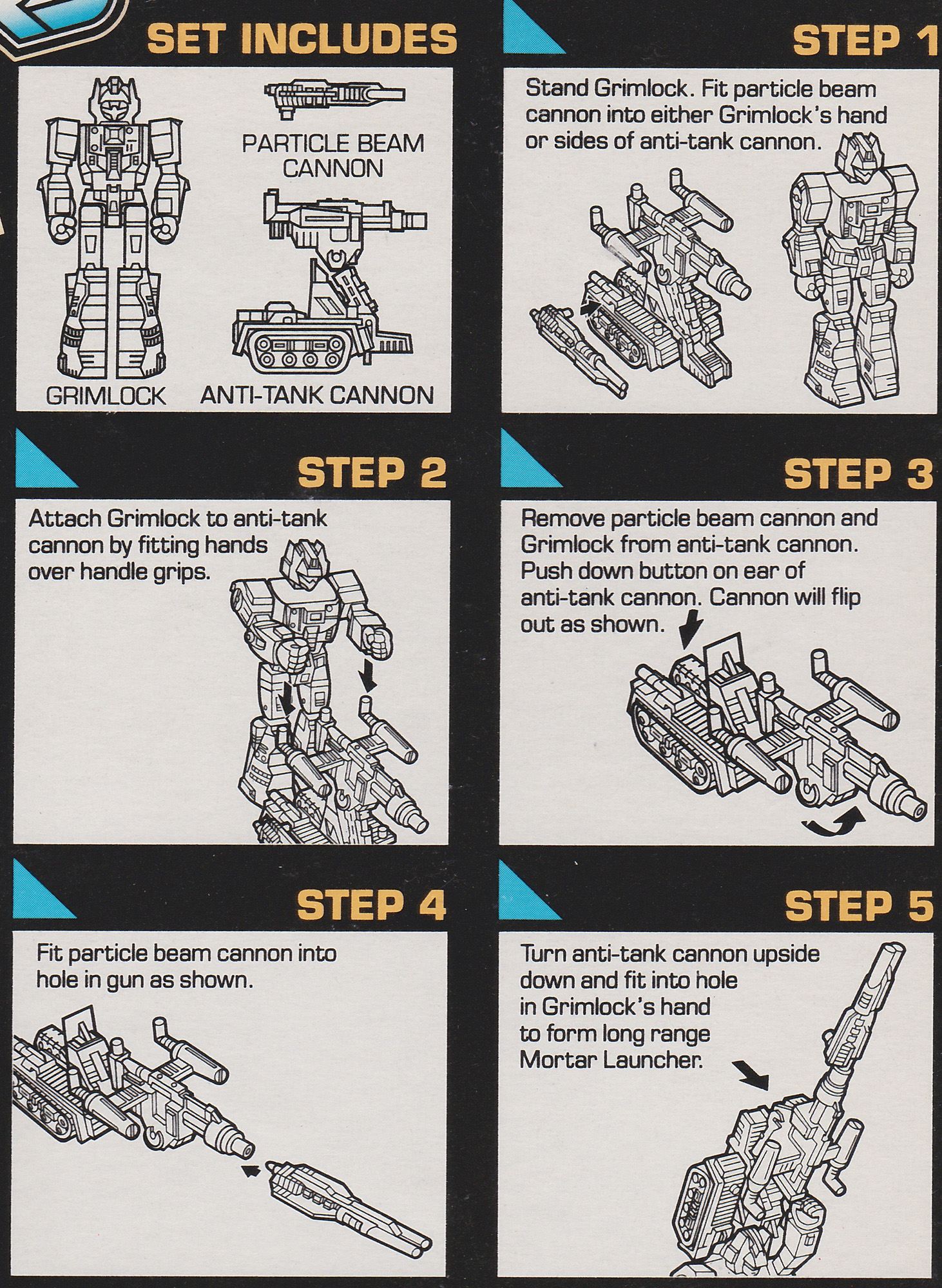 SET INCLUDES

PARTICLE BEAM CANNON

GRIMLOCK

ANTI-TANK CANNON

STEP 1

Stand Grimlock. Fit particle beam cannon into either Grimlock's hand or sides of anti-tank cannon.

STEP 2

Attach Grimlock to anti-tank cannon by fitting hands over handle grips.

STEP 3

Remove particle beam cannon and Grimlock from anti-tank cannon. Push down button on ear of anti-tank cannon. Cannon will flip out as shown.

STEP 4

Fit particle beam cannon into hole in gun as shown.

STEP 5

Turn anti-tank cannon upside down and fit into hole in Grimlock's hand to form long range Mortar Launcher.